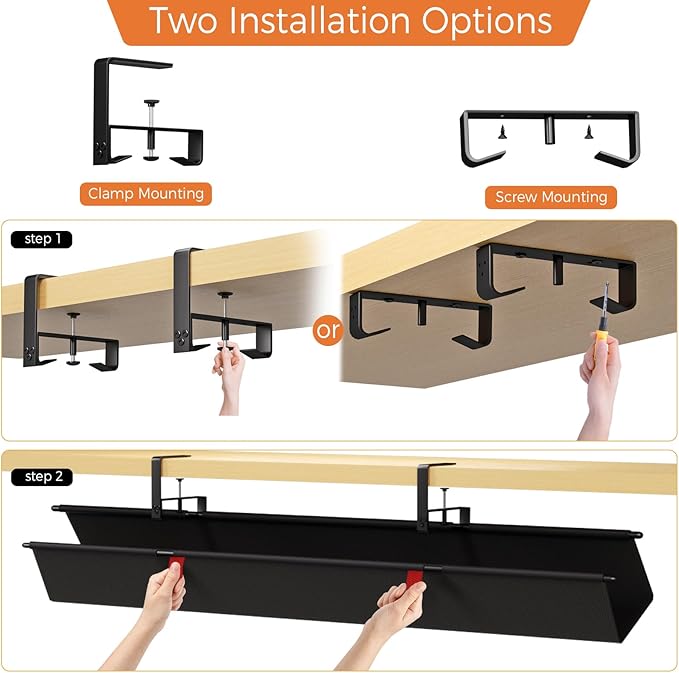 Two Installation Options

Clamp Mounting

Screw Mounting

step 1

or

step 2