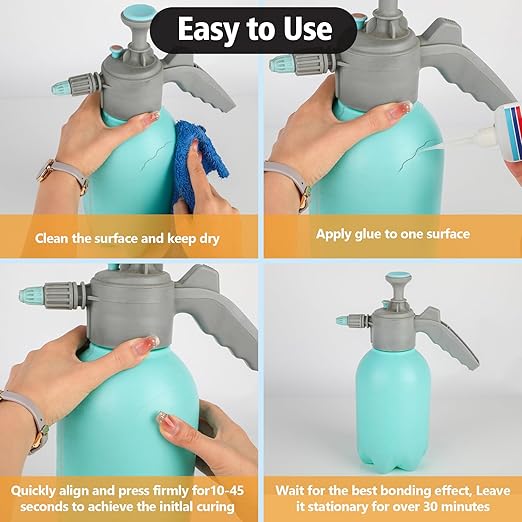 Easy to Use

Clean the surface and keep dry

Apply glue to one surface

Quickly align and press firmly for10-45 seconds to achieve the initlal curing

Wait for the best bonding effect, Leave it stationary for over 30 minutes