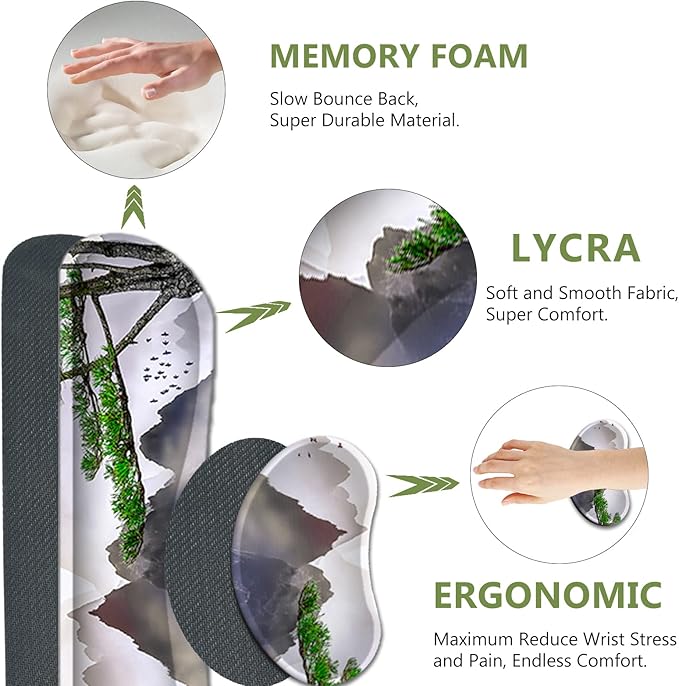 MEMORY FOAM

Slow Bounce Back, Super Durable Material.

LYCRA

Soft and Smooth Fabric, Super Comfort.

ERGONOMIC

Maximum Reduce Wrist Stress and Pain, Endless Comfort.