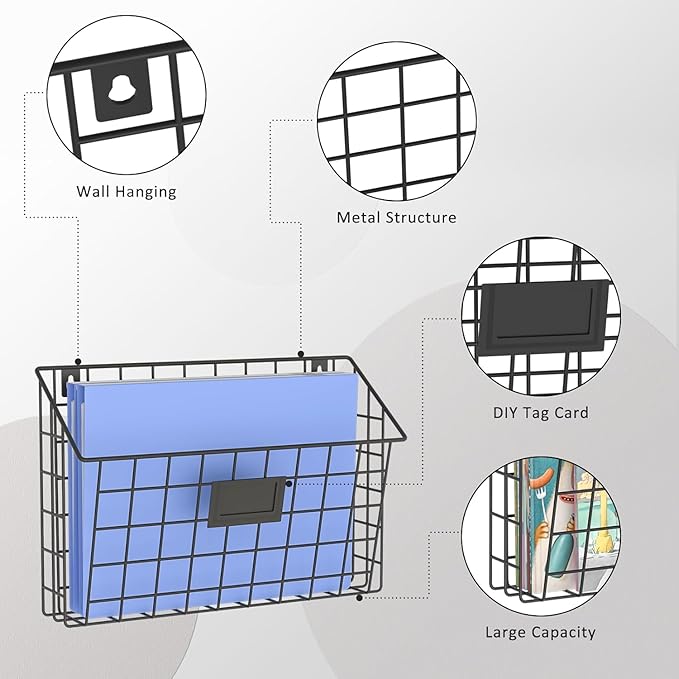 Wall Hanging

Metal Structure

DIY Tag Card

Large Capacity