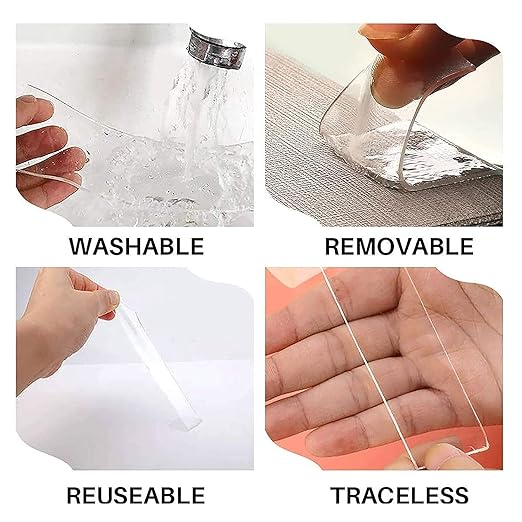 WASHABLE

REMOVABLE

REUSEABLE

TRACELESS