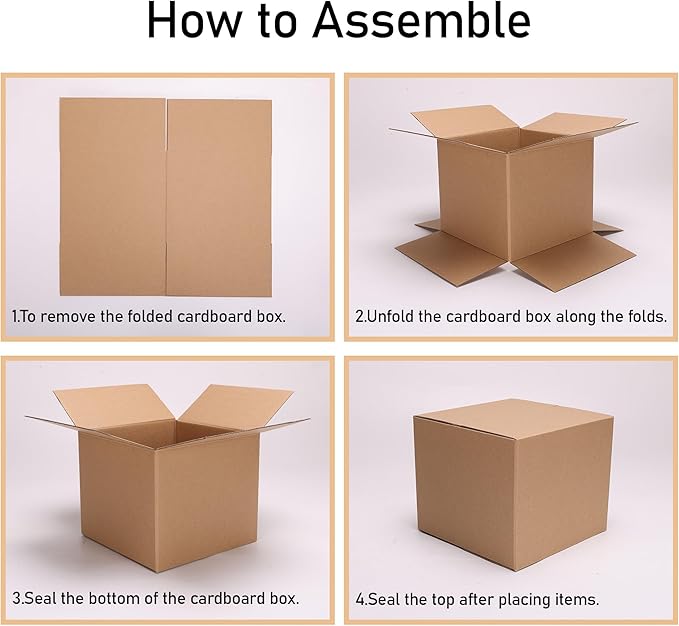 How to Assemble

1.To remove the folded cardboard box.

2.Unfold the cardboard box along the folds.

3.Seal the bottom of the cardboard box.

4.Seal the top after placing items.