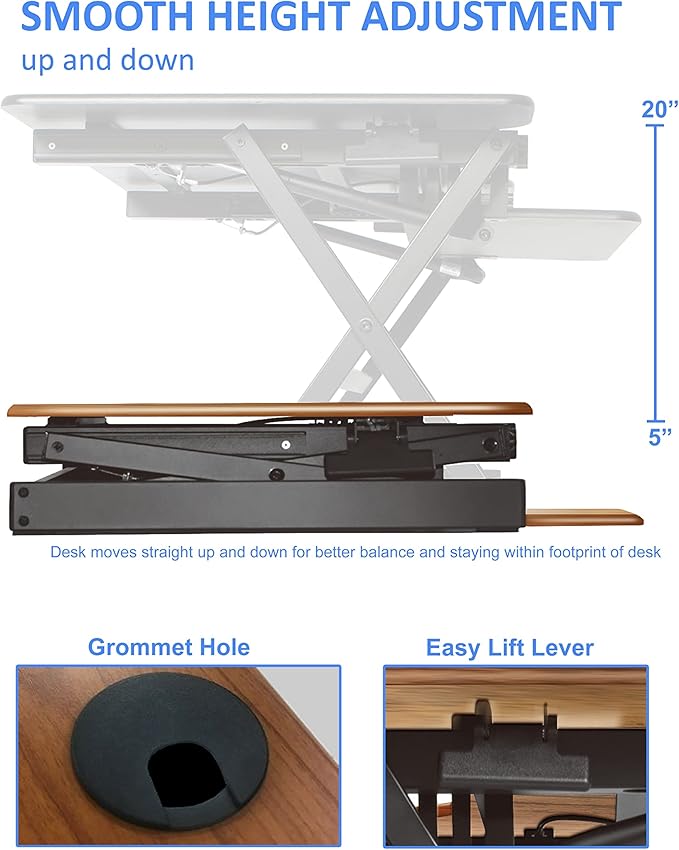 SMOOTH HEIGHT ADJUSTMENT
up and down

20”

5”

Desk moves straight up and down for better balance and staying within footprint of desk

Grommet Hole

Easy Lift Lever