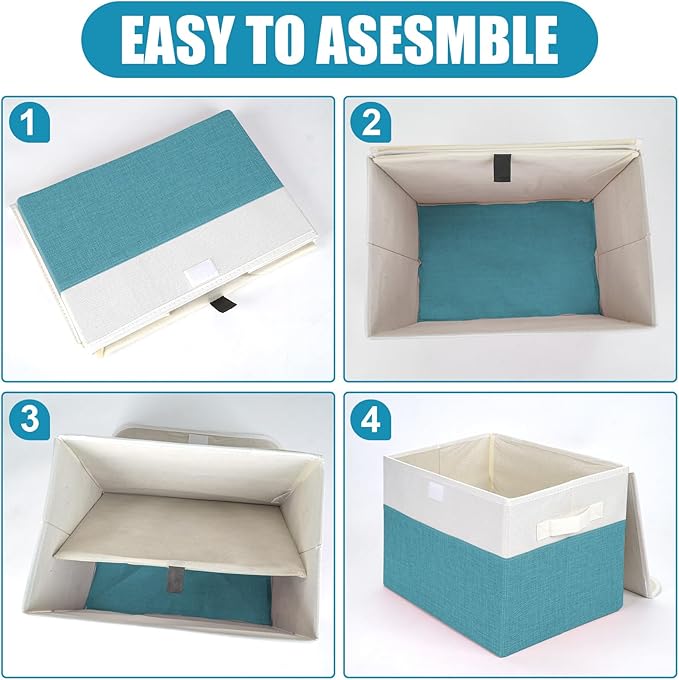 EASY TO ASESMBLE

1

2

3

4