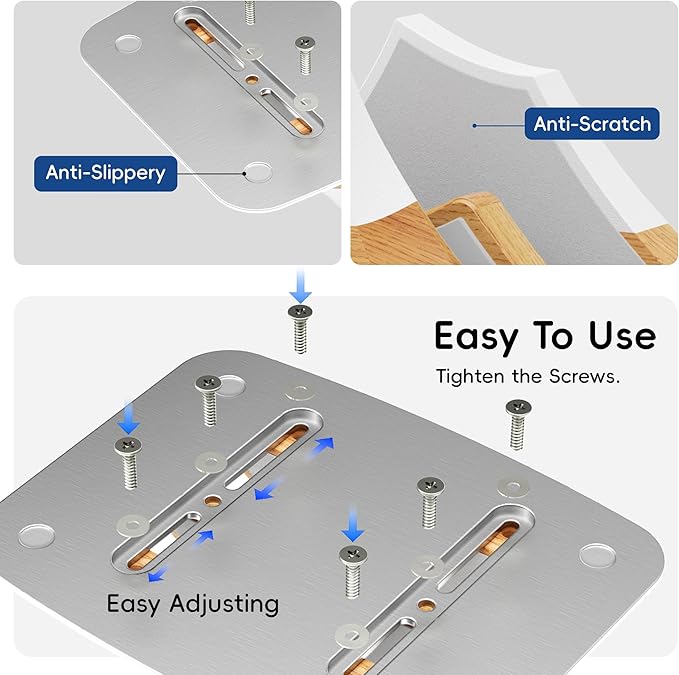 Anti-Slippery

Anti-Scratch

Easy To Use

Tighten the Screws.

Easy Adjusting