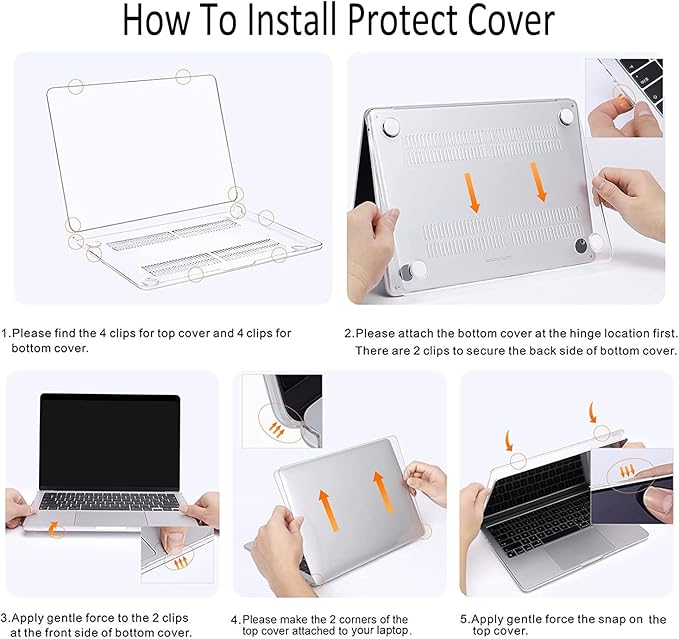 How To Install Protect Cover

1.Please find the 4 clips for top cover and 4 clips for bottom cover.

2.Please attach the bottom cover at the hinge location first. There are 2 clips to secure the back side of bottom cover.

3.Apply gentle force to the 2 clips at the front side of bottom cover.

4.Please make the 2 corners of the top cover attached to your laptop.

5.Apply gentle force the snap on the top cover.