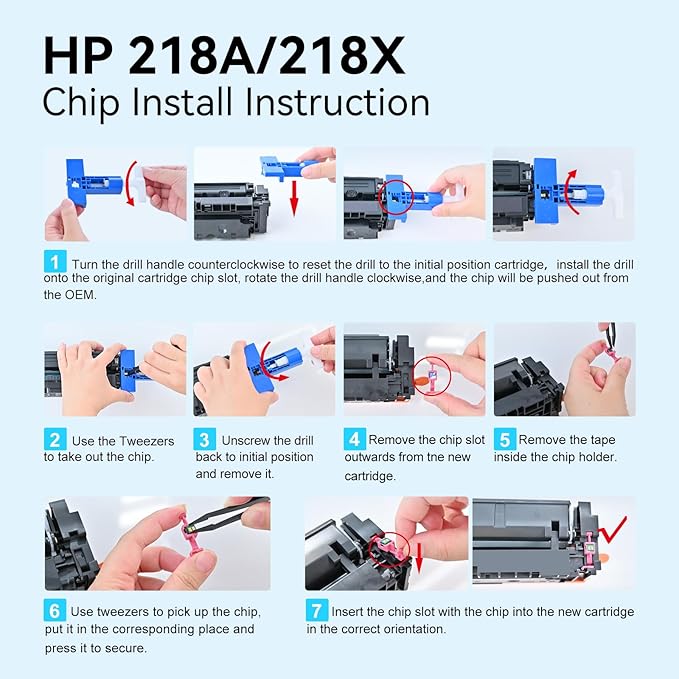 HP 218A/218X
Chip Install Instruction

1 Turn the drill handle counterclockwise to reset the drill to the initial position cartridge, install the drill onto the original cartridge chip slot, rotate the drill handle clockwise,and the chip will be pushed out from the OEM.

2 Use the Tweezers to take out the chip.

3 Unscrew the drill back to initial position and remove it.

4 Remove the chip slot outwards from tne new cartridge.

5 Remove the tape inside the chip holder.

6 Use tweezers to pick up the chip, put it in the corresponding place and press it to secure.

7 Insert the chip slot with the chip into the new cartridge in the correct orientation.