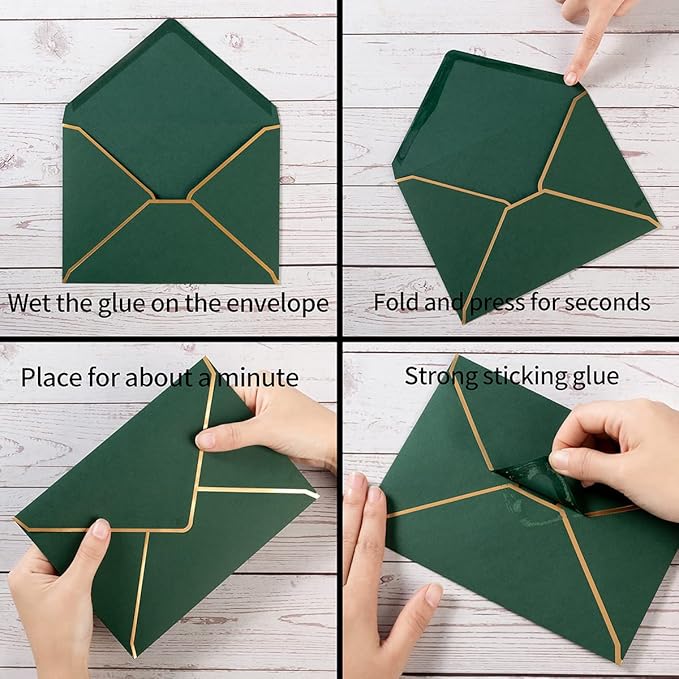 Wet the glue on the envelope

Fold and press for seconds

Place for about a minute

Strong sticking glue