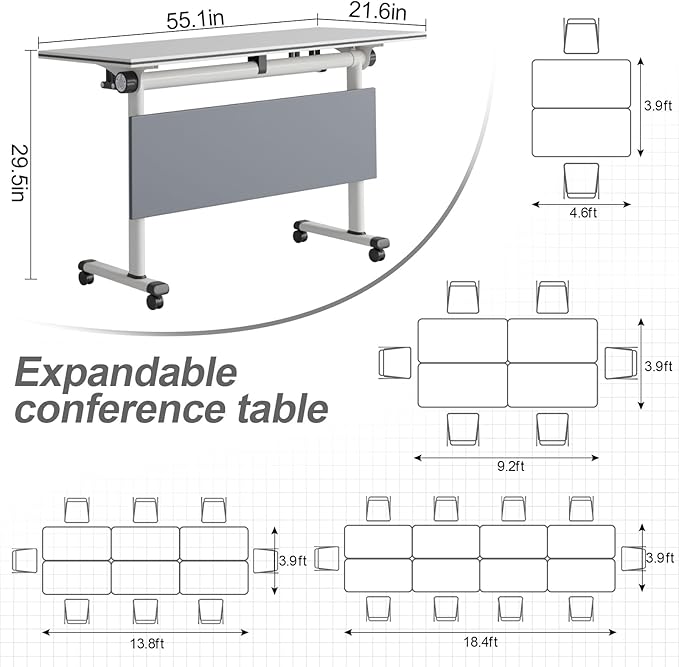 55.1in
21.6in
29.5in
3.9ft
4.6ft
Expandable conference table
3.9ft
9.2ft
3.9ft
13.8ft
3.9ft
18.4ft