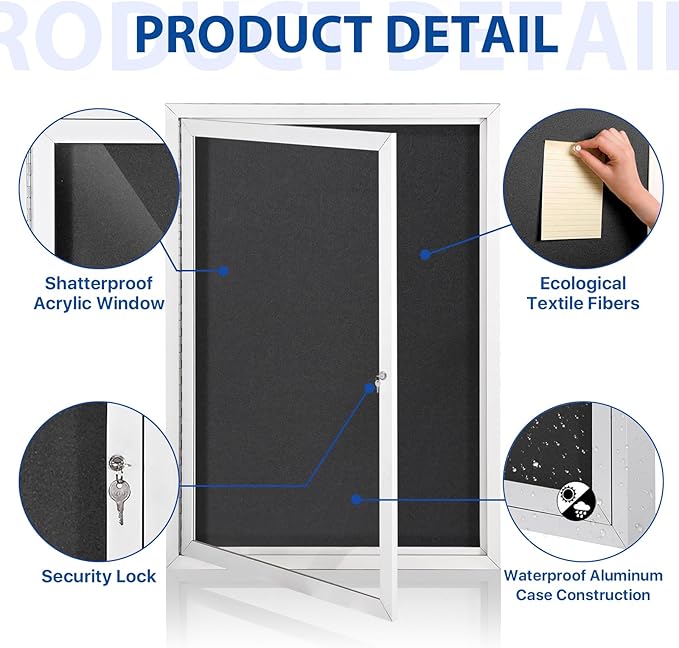 PRODUCT DETAIL

Shatterproof Acrylic Window

Ecological Textile Fibers

Security Lock

Waterproof Aluminum Case Construction