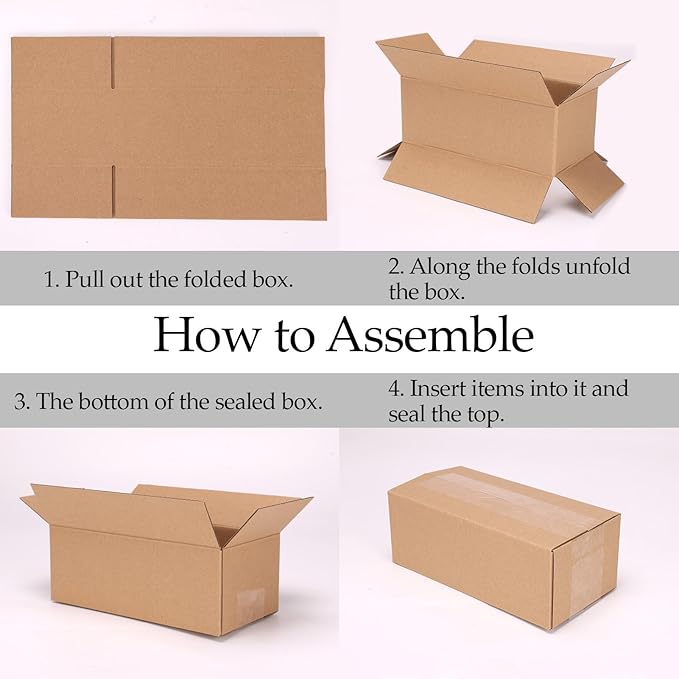 1. Pull out the folded box.

2. Along the folds unfold the box.

How to Assemble

3. The bottom of the sealed box.

4. Insert items into it and seal the top.