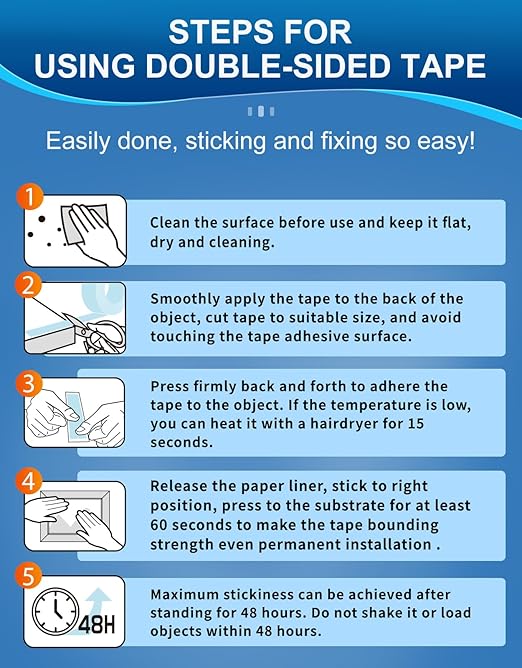 STEPS FOR
USING DOUBLE-SIDED TAPE

Easily done, sticking and fixing so easy!

1

Clean the surface before use and keep it flat, dry and cleaning.

2

Smoothly apply the tape to the back of the object, cut tape to suitable size, and avoid touching the tape adhesive surface.

3

Press firmly back and forth to adhere the tape to the object. If the temperature is low, you can heat it with a hairdryer for 15 seconds.

4

Release the paper liner, stick to right position, press to the substrate for at least 60 seconds to make the tape bounding strength even permanent installation .

5

48H

Maximum stickiness can be achieved after standing for 48 hours. Do not shake it or load objects within 48 hours.