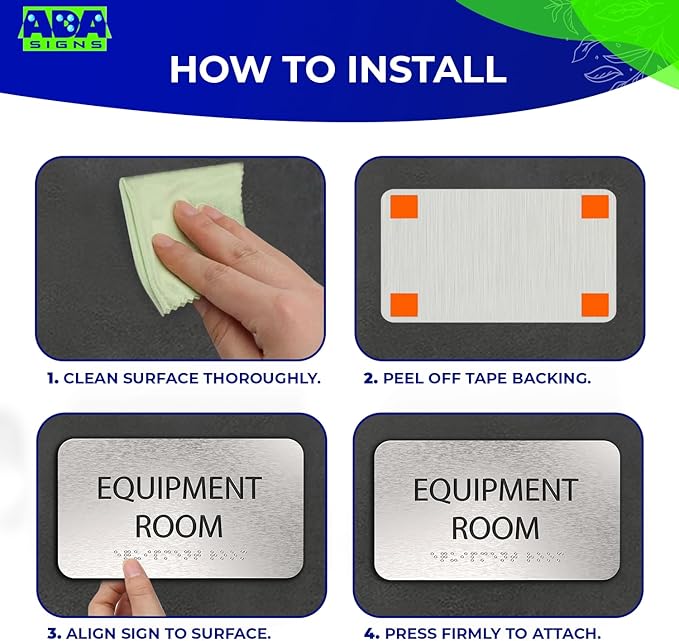 ADA SIGNS

HOW TO INSTALL

1. CLEAN SURFACE THOROUGHLY.

2. PEEL OFF TAPE BACKING.

EQUIPMENT ROOM

3. ALIGN SIGN TO SURFACE.

EQUIPMENT ROOM

4. PRESS FIRMLY TO ATTACH.