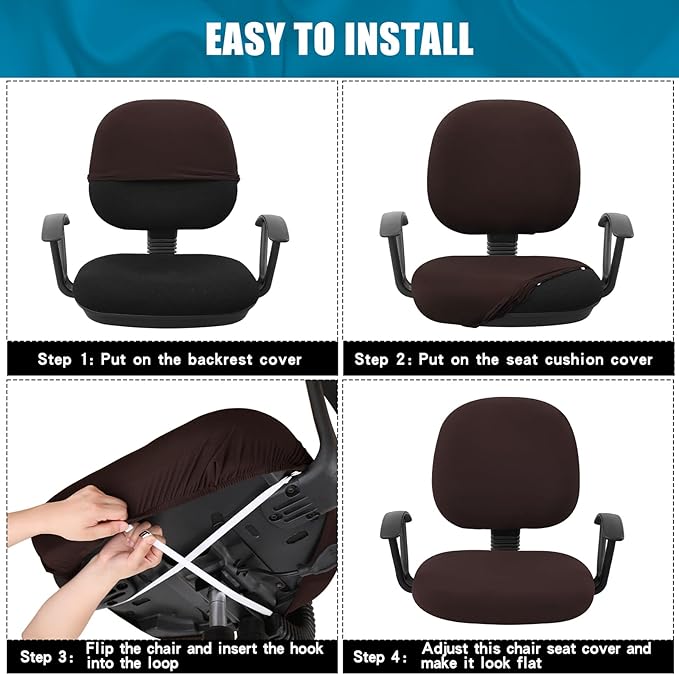 EASY TO INSTALL

Step 1: Put on the backrest cover

Step 2: Put on the seat cushion cover

Step 3: Flip the chair and insert the hook into the loop

Step 4: Adjust this chair seat cover and make it look flat