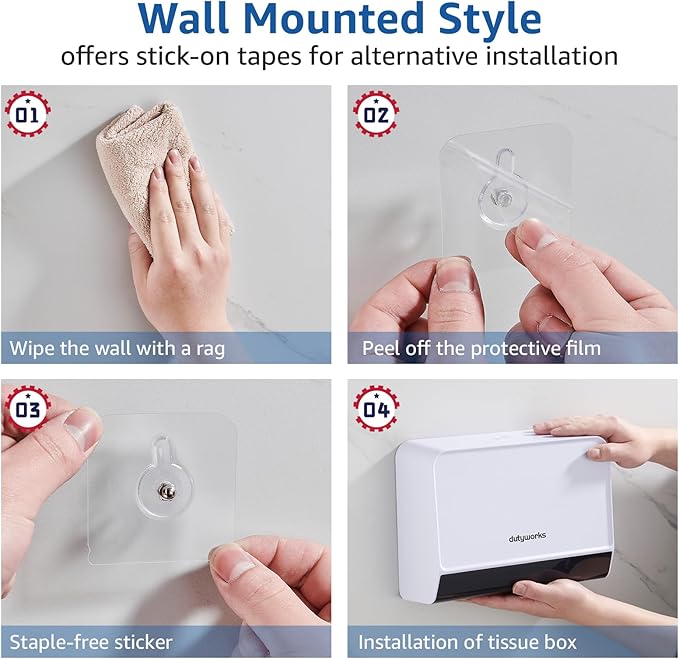 Wall Mounted Style
offers stick-on tapes for alternative installation

01
Wipe the wall with a rag

02
Peel off the protective film

03
Staple-free sticker

04
dutyworks
Installation of tissue box