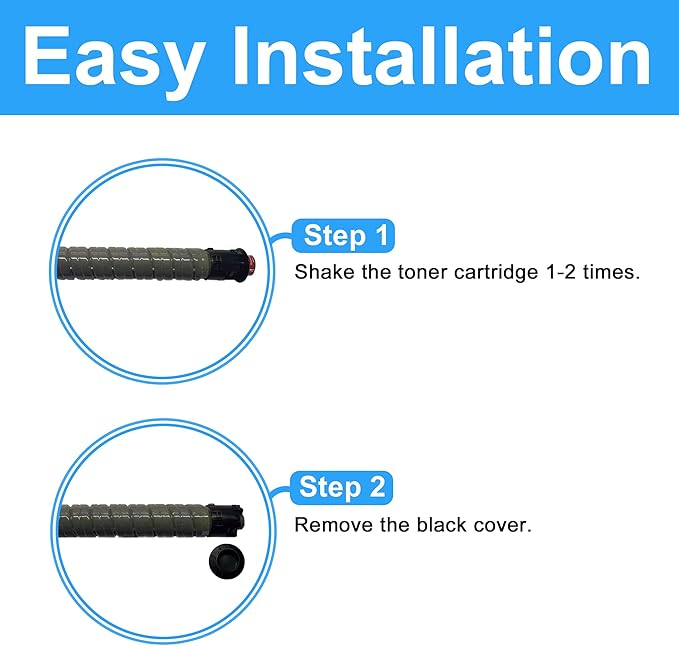 Easy Installation

Step 1
Shake the toner cartridge 1-2 times.

Step 2
Remove the black cover.