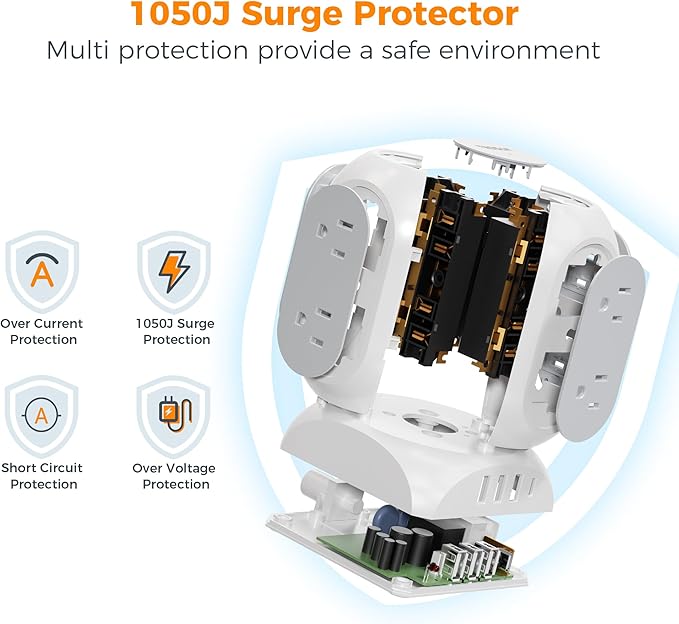 1050J Surge Protector
Multi protection provide a safe environment

A
Over Current Protection

1050J Surge Protection

A
Short Circuit Protection

Over Voltage Protection