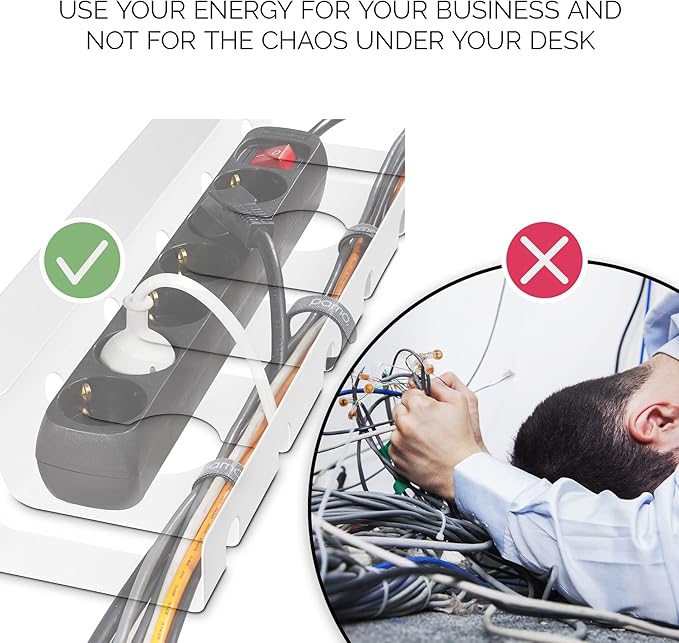 USE YOUR ENERGY FOR YOUR BUSINESS AND NOT FOR THE CHAOS UNDER YOUR DESK

pamo