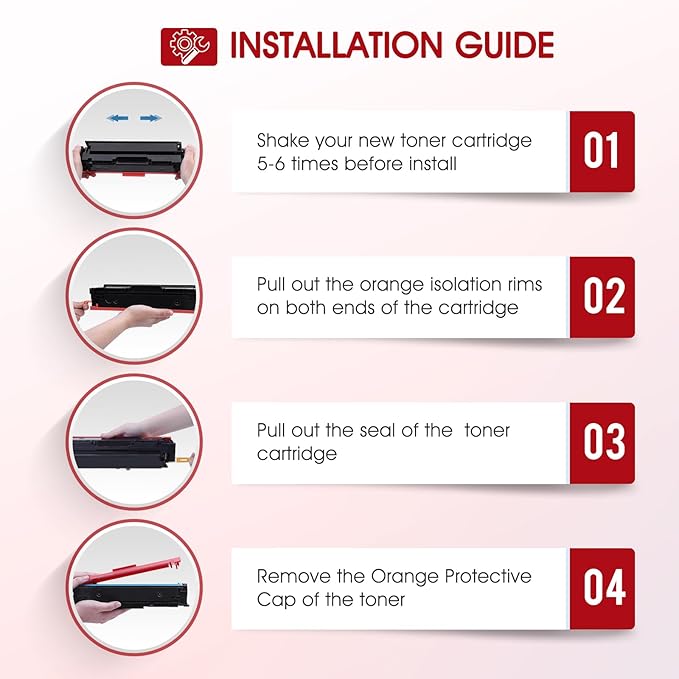 INSTALLATION GUIDE

Shake your new toner cartridge 5-6 times before install

01

Pull out the orange isolation rims on both ends of the cartridge

02

Pull out the seal of the toner cartridge

03

Remove the Orange Protective Cap of the toner

04