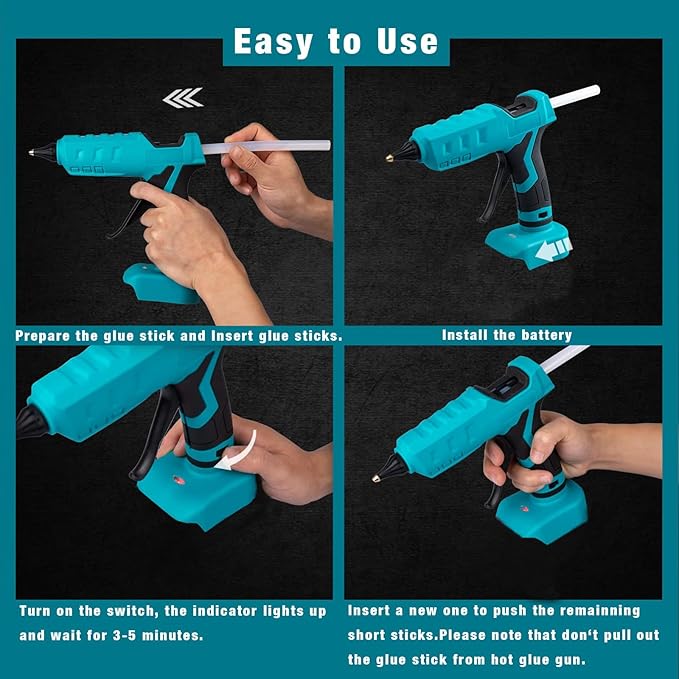 Easy to Use

Prepare the glue stick and Insert glue sticks.

Install the battery

Turn on the switch, the indicator lights up and wait for 3-5 minutes.

Insert a new one to push the remainning short sticks.Please note that don't pull out the glue stick from hot glue gun.