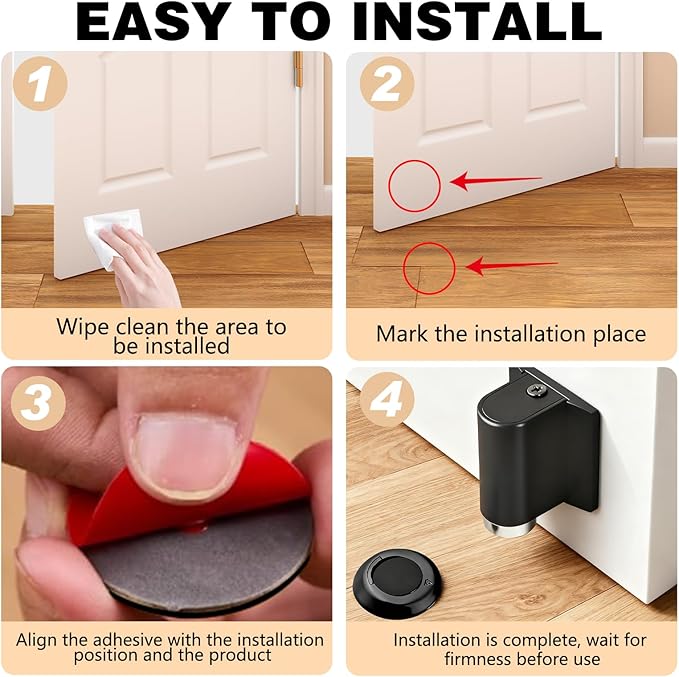 EASY TO INSTALL

1

Wipe clean the area to be installed

2

Mark the installation place

3

Align the adhesive with the installation position and the product

4

Installation is complete, wait for firmness before use