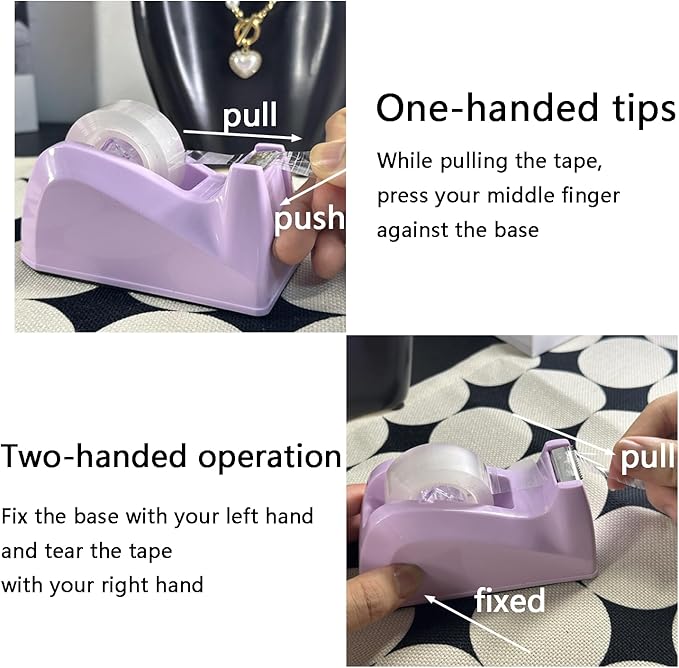 pull
push

One-handed tips

While pulling the tape, press your middle finger against the base

Two-handed operation

Fix the base with your left hand and tear the tape with your right hand

pull
fixed