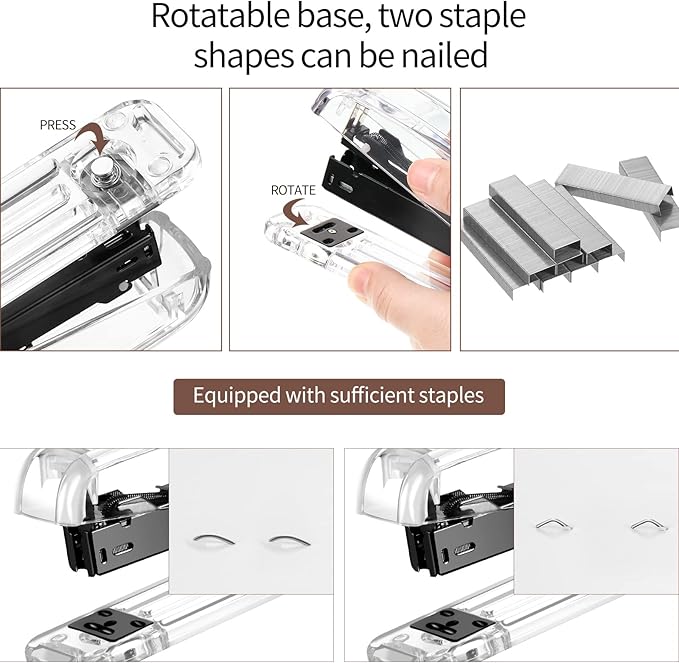 Rotatable base, two staple shapes can be nailed

PRESS

ROTATE

Equipped with sufficient staples