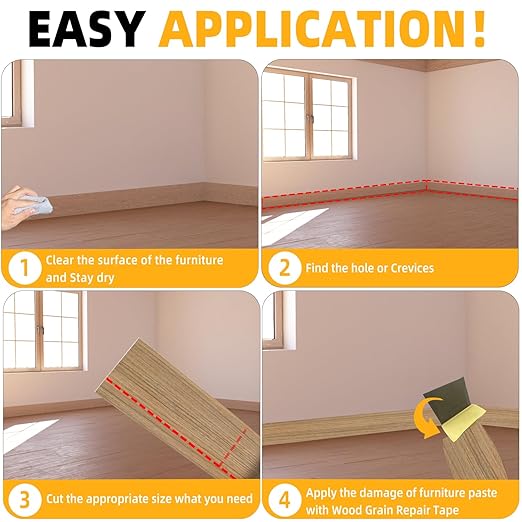 EASY APPLICATION!

1 Clear the surface of the furniture and Stay dry

2 Find the hole or Crevices

3 Cut the appropriate size what you need

4 Apply the damage of furniture paste with Wood Grain Repair Tape