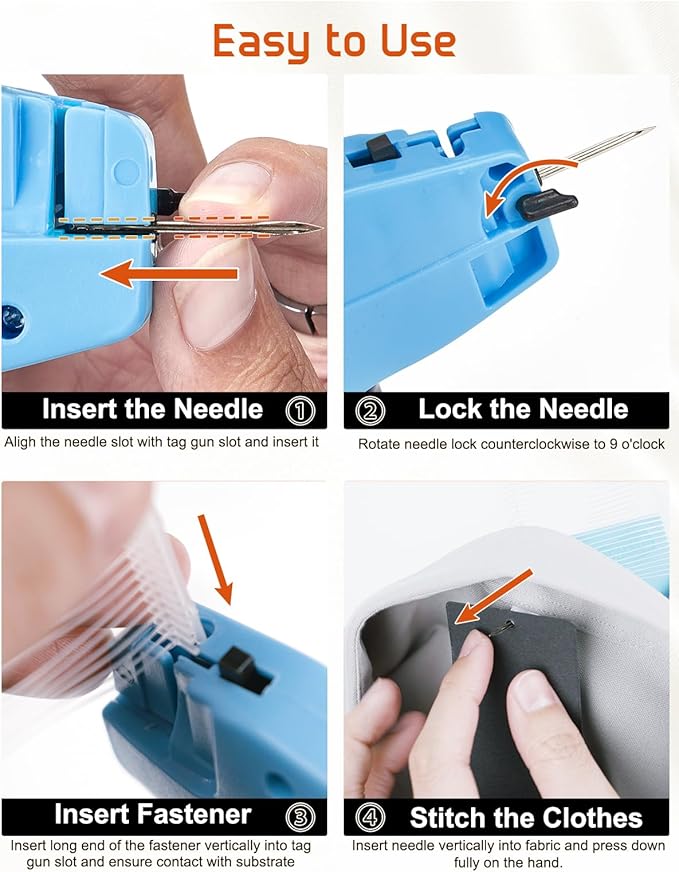 Easy to Use

Insert the Needle ①

Aligh the needle slot with tag gun slot and insert it

② Lock the Needle

Rotate needle lock counterclockwise to 9 o'clock

Insert Fastener ③

Insert long end of the fastener vertically into tag gun slot and ensure contact with substrate

④ Stitch the Clothes

Insert needle vertically into fabric and press down fully on the hand.