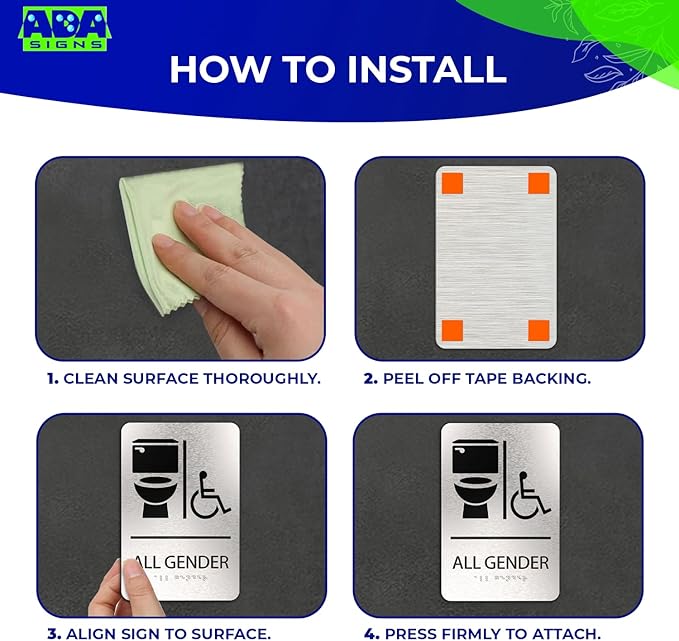 ADA SIGNS

HOW TO INSTALL

1. CLEAN SURFACE THOROUGHLY.

2. PEEL OFF TAPE BACKING.

ALL GENDER

3. ALIGN SIGN TO SURFACE.

ALL GENDER

4. PRESS FIRMLY TO ATTACH.