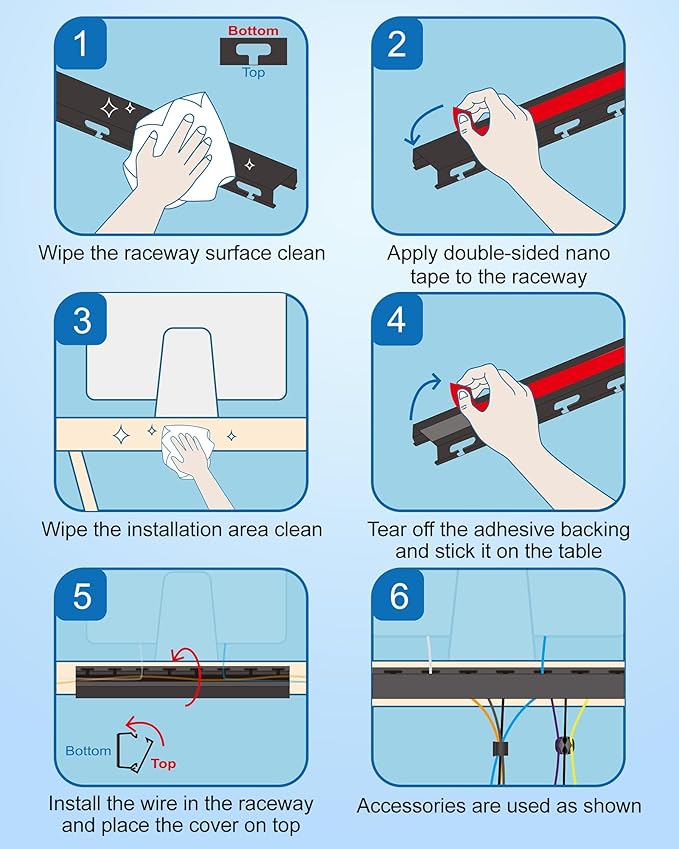 1

Bottom

Top

Wipe the raceway surface clean

2

Apply double-sided nano tape to the raceway

3

Wipe the installation area clean

4

Tear off the adhesive backing and stick it on the table

5

Bottom

Top

Install the wire in the raceway and place the cover on top

6

Accessories are used as shown