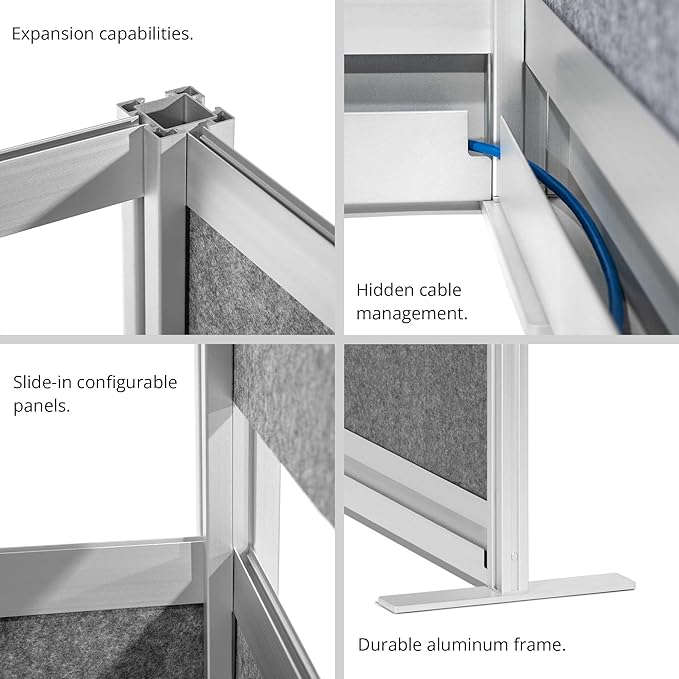 Expansion capabilities.

Hidden cable management.

Slide-in configurable panels.

Durable aluminum frame.