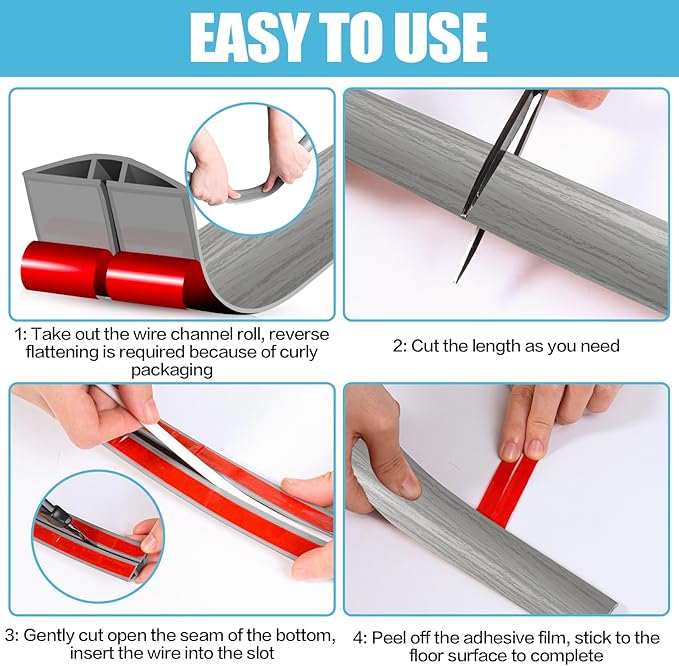 EASY TO USE

1: Take out the wire channel roll, reverse flattening is required because of curly packaging

2: Cut the length as you need

3: Gently cut open the seam of the bottom, insert the wire into the slot

4: Peel off the adhesive film, stick to the floor surface to complete