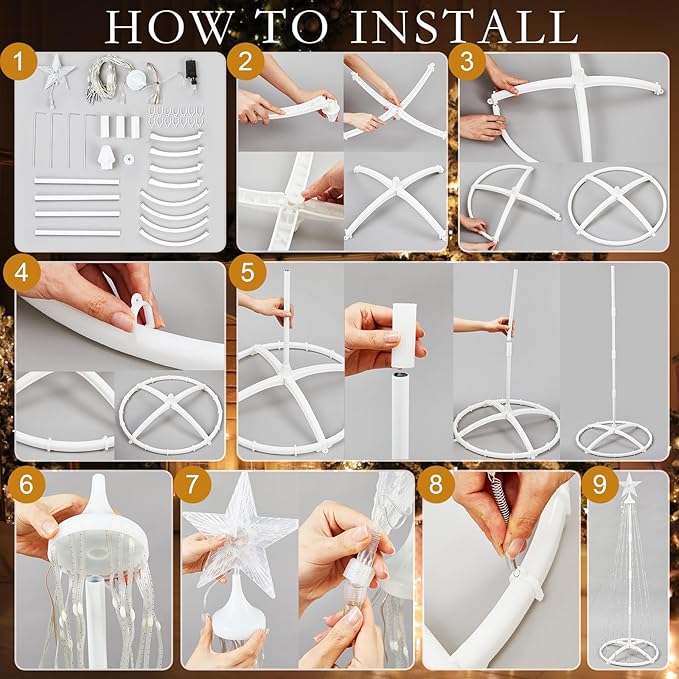 HOW TO INSTALL

1

2

3

4

5

6

7

8

9