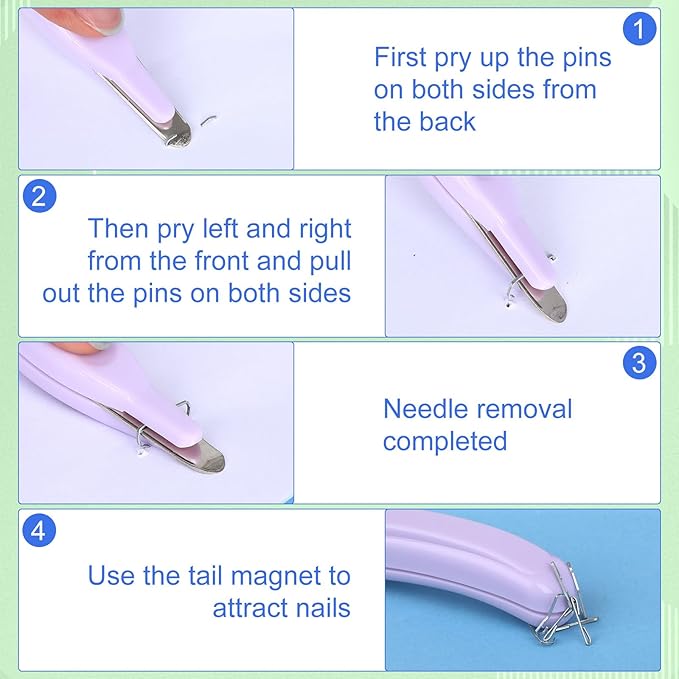 1
First pry up the pins on both sides from the back

2
Then pry left and right from the front and pull out the pins on both sides

3
Needle removal completed

4
Use the tail magnet to attract nails