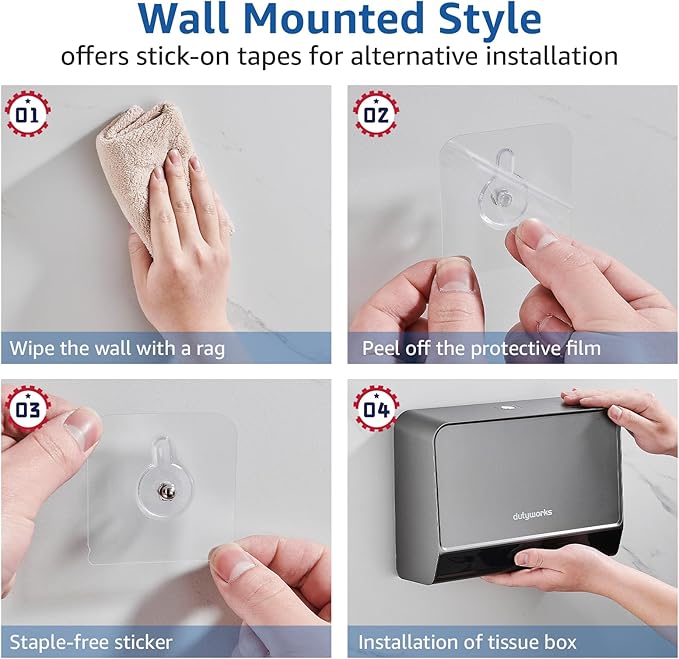 Wall Mounted Style

offers stick-on tapes for alternative installation

01

Wipe the wall with a rag

02

Peel off the protective film

03

Staple-free sticker

04

dutyworks

Installation of tissue box