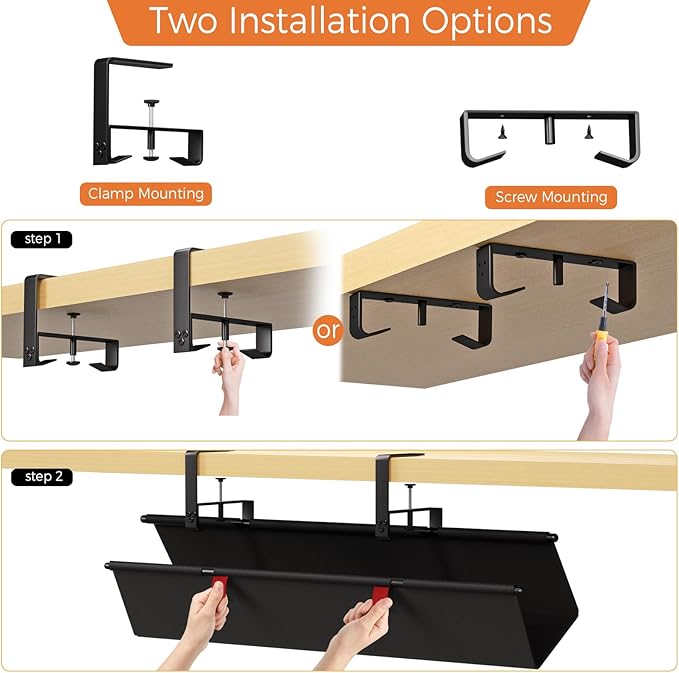 Two Installation Options

Clamp Mounting

Screw Mounting

step 1

or

step 2