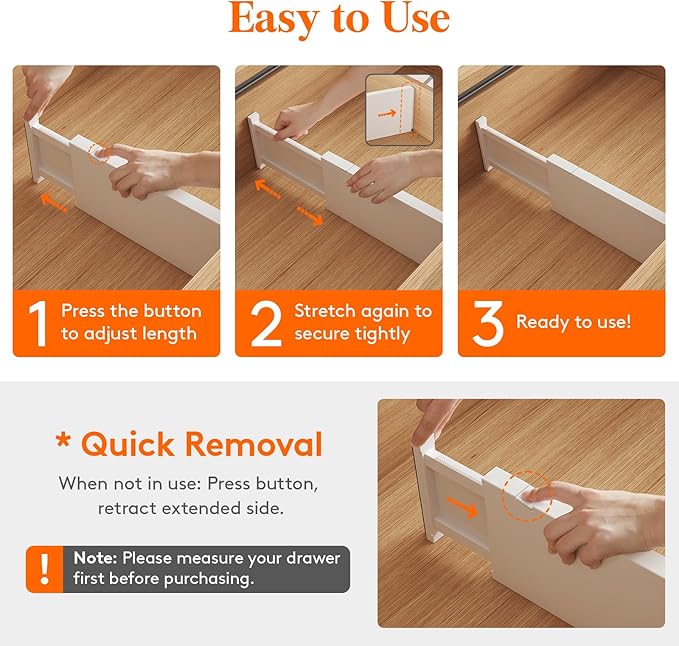 Easy to Use

1 Press the button to adjust length

2 Stretch again to secure tightly

3 Ready to use!

* Quick Removal

When not in use: Press button, retract extended side.

! Note: Please measure your drawer first before purchasing.