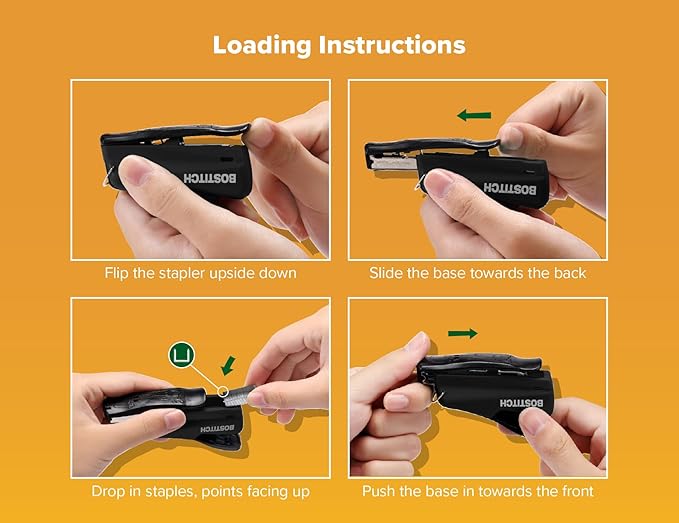 Loading Instructions

BOSTITCH

Flip the stapler upside down

BOSTITCH

Slide the base towards the back

BOSTITCH

Drop in staples, points facing up

BOSTITCH

Push the base in towards the front