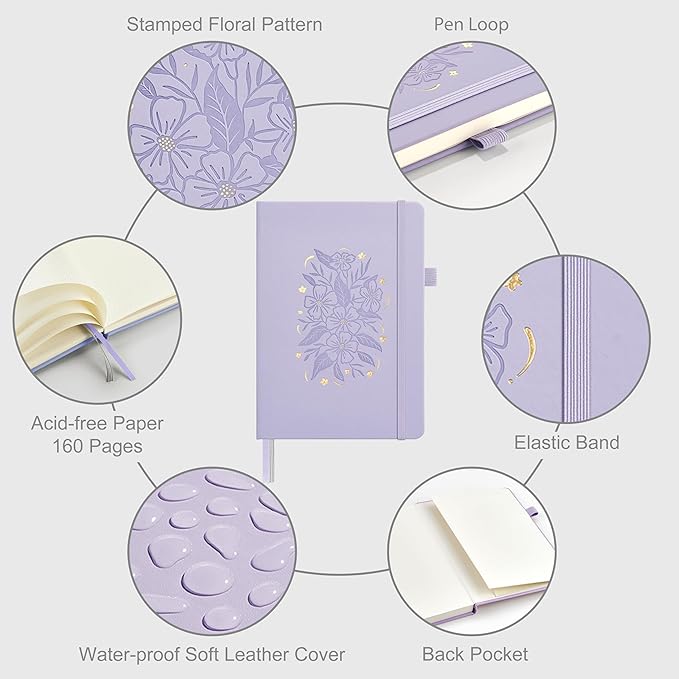 Stamped Floral Pattern

Pen Loop

Acid-free Paper
160 Pages

Elastic Band

Water-proof Soft Leather Cover

Back Pocket