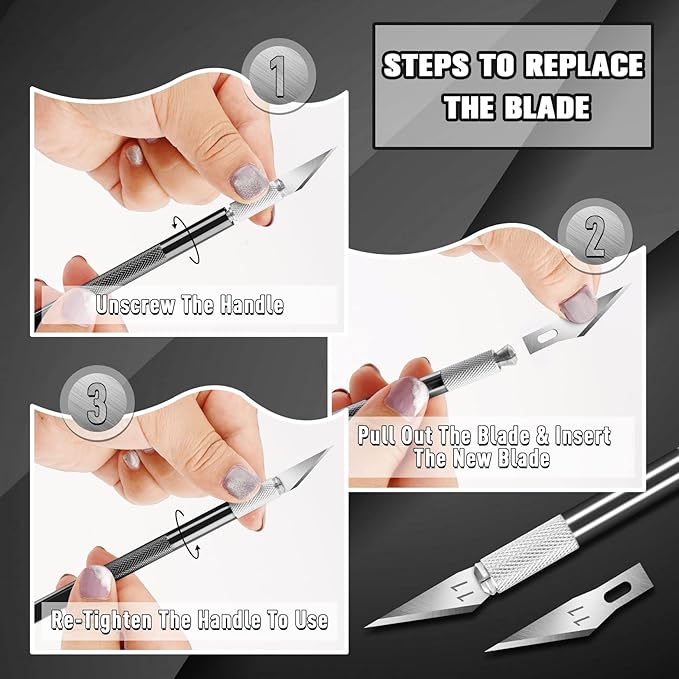 STEPS TO REPLACE THE BLADE

1

Unscrew The Handle

2

Pull Out The Blade & Insert The New Blade

3

Re-Tighten The Handle To Use

11

11