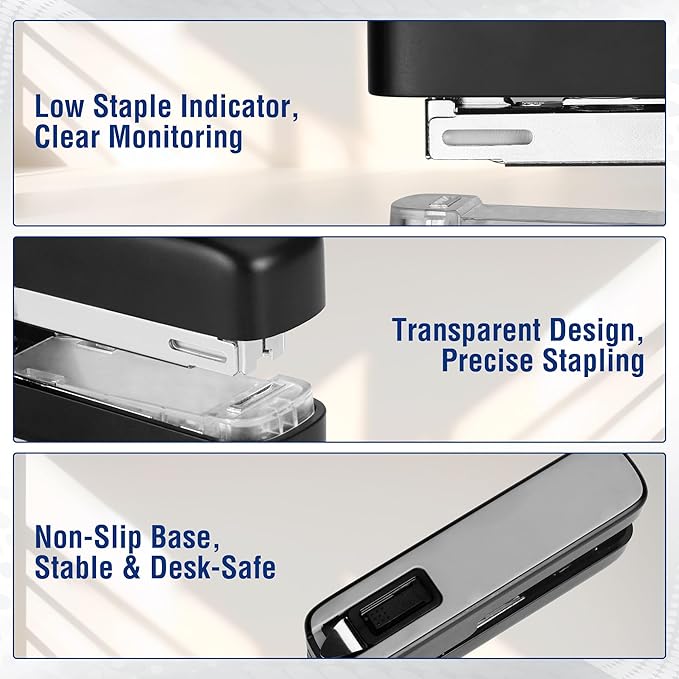 Low Staple Indicator,
Clear Monitoring

Transparent Design,
Precise Stapling

Non-Slip Base,
Stable & Desk-Safe