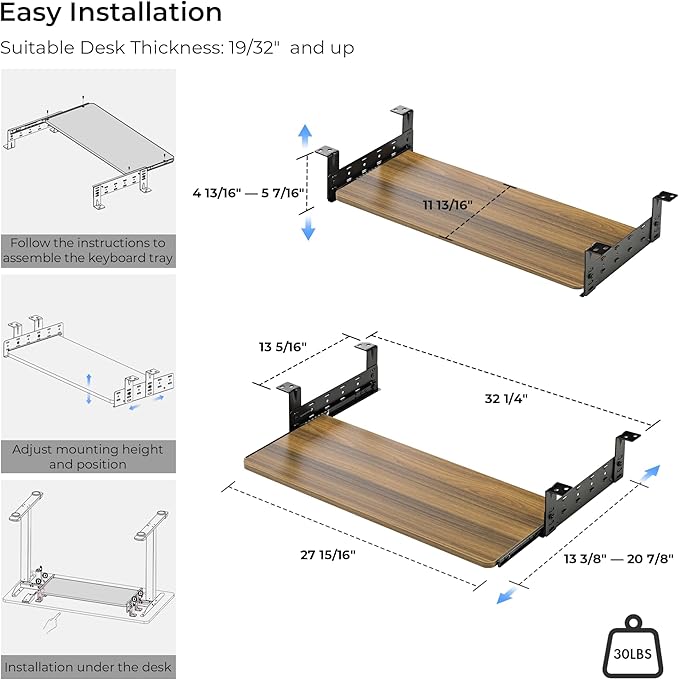 Easy Installation

Suitable Desk Thickness: 19/32" and up

Follow the instructions to assemble the keyboard tray

Adjust mounting height and position

Installation under the desk

4 13/16" — 5 7/16"

11 13/16"

13 5/16"

32 1/4"

27 15/16"

13 3/8" — 20 7/8"

30LBS