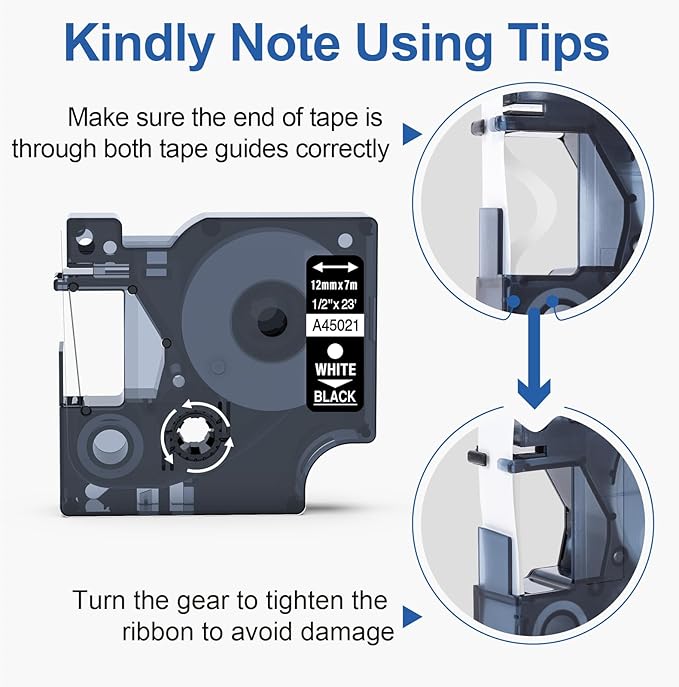 Kindly Note Using Tips

Make sure the end of tape is through both tape guides correctly

12mmx7m
1/2"x 23'
A45021
WHITE
BLACK

Turn the gear to tighten the ribbon to avoid damage