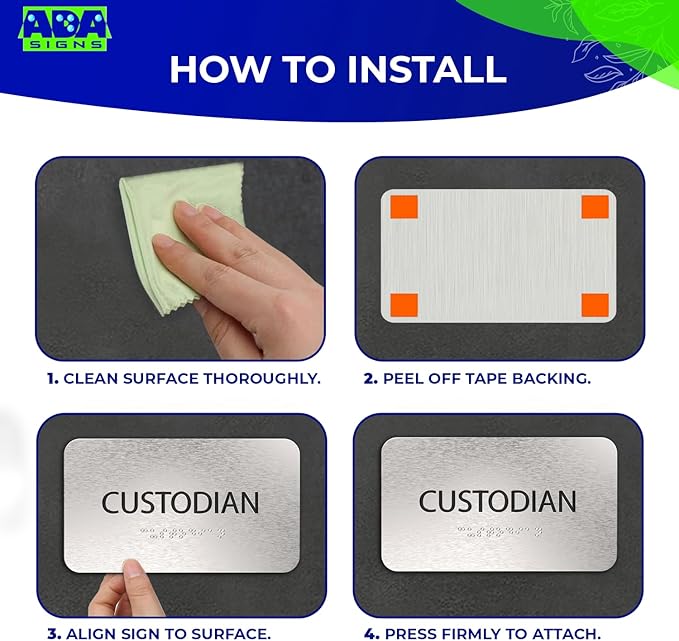 ADA SIGNS

HOW TO INSTALL

1. CLEAN SURFACE THOROUGHLY.

2. PEEL OFF TAPE BACKING.

CUSTODIAN

3. ALIGN SIGN TO SURFACE.

CUSTODIAN

4. PRESS FIRMLY TO ATTACH.