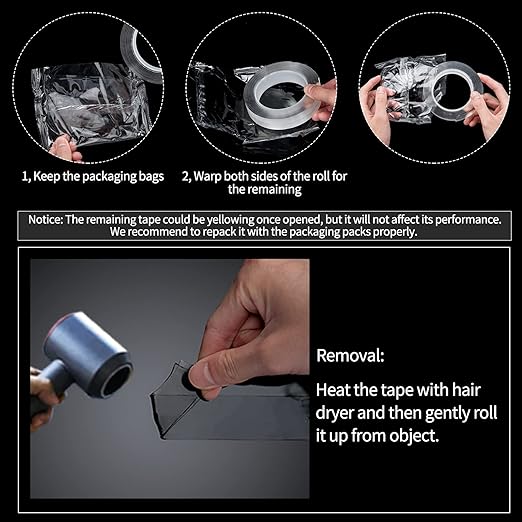 1, Keep the packaging bags

2, Warp both sides of the roll for the remaining

Notice: The remaining tape could be yellowing once opened, but it will not affect its performance. We recommend to repack it with the packaging packs properly.

Removal:

Heat the tape with hair dryer and then gently roll it up from object.