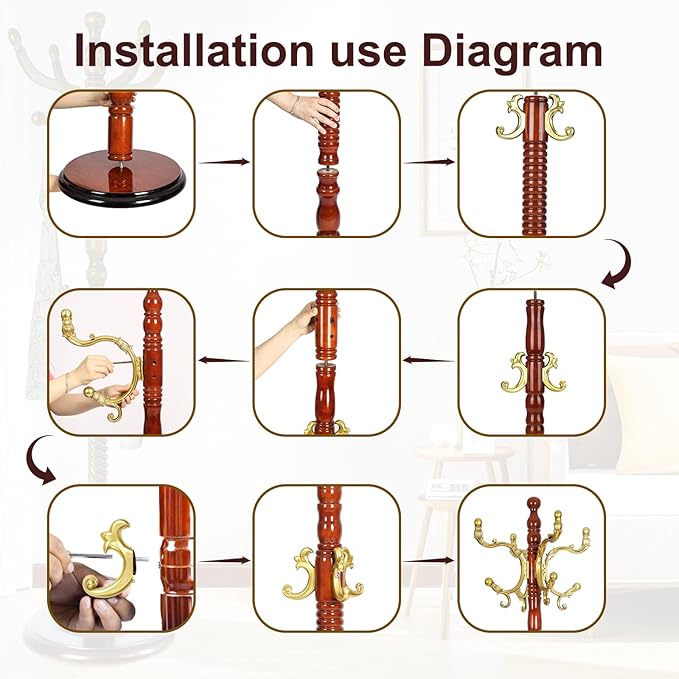 Installation use Diagram