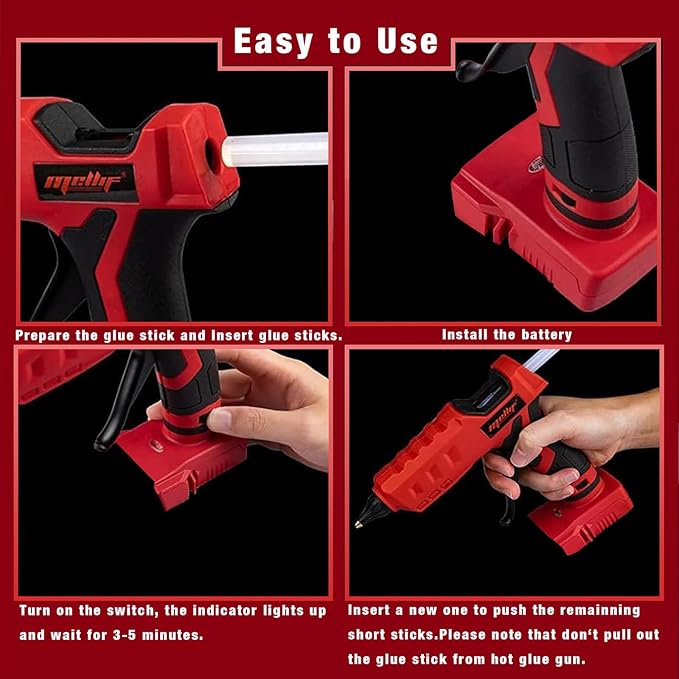 Easy to Use

mellif

Prepare the glue stick and insert glue sticks.

Install the battery

mellif

Turn on the switch, the indicator lights up and wait for 3-5 minutes.

Insert a new one to push the remainning short sticks.Please note that don't pull out the glue stick from hot glue gun.