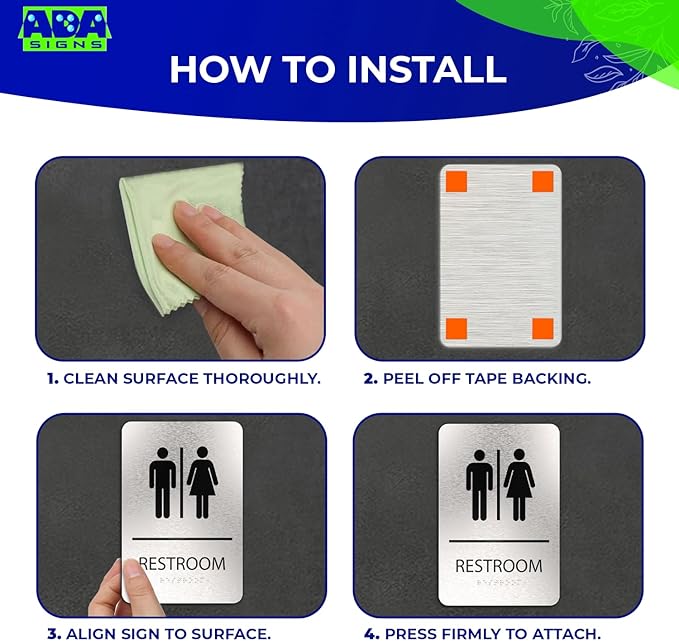 ADA SIGNS

HOW TO INSTALL

1. CLEAN SURFACE THOROUGHLY.

2. PEEL OFF TAPE BACKING.

RESTROOM

3. ALIGN SIGN TO SURFACE.

RESTROOM

4. PRESS FIRMLY TO ATTACH.