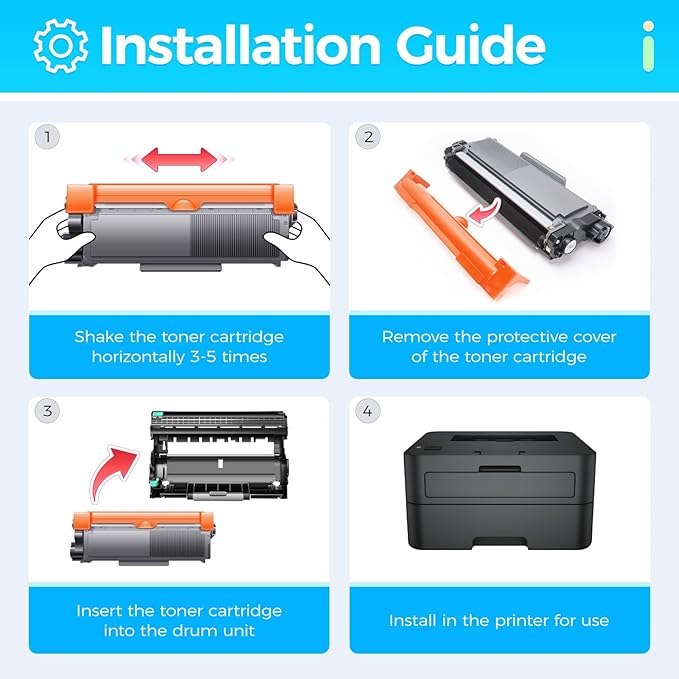 Installation Guide

i

1

Shake the toner cartridge horizontally 3-5 times

2

Remove the protective cover of the toner cartridge

3

Insert the toner cartridge into the drum unit

4

Install in the printer for use